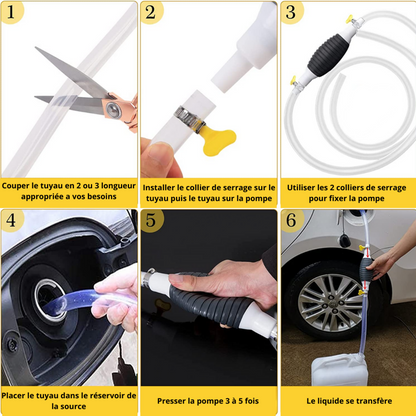 1

Couper le tuyau en 2 ou 3 longueur appropriée a vos besoins

2

Installer le collier de serrage sur le tuyau puis le tuyau sur la pompe

3

Utiliser les 2 colliers de serrage pour fixer la pompe

4

Placer le tuyau dans le réservoir de la source

5

Presser la pompe 3 à 5 fois

6

Le liquide se transfère