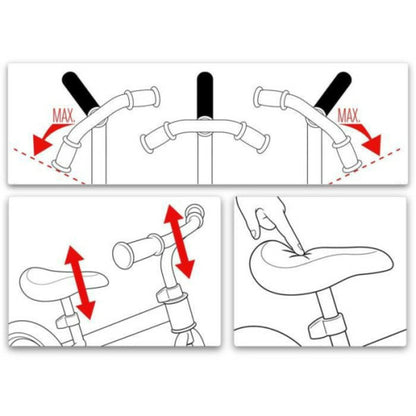 MAX.

MAX.